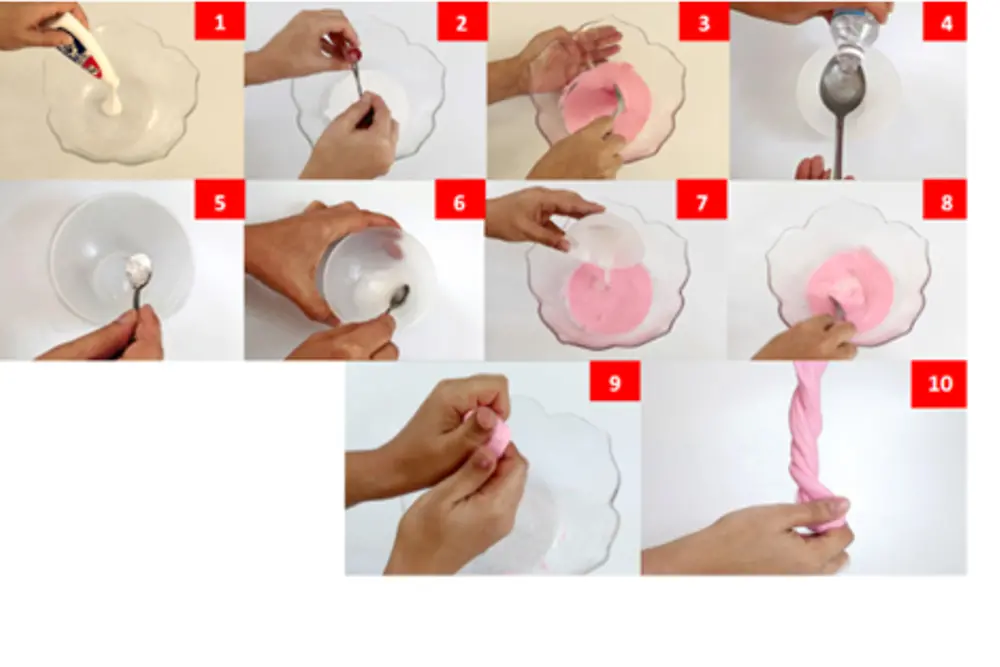 1
2
3
4
5
6
7
8
9
10